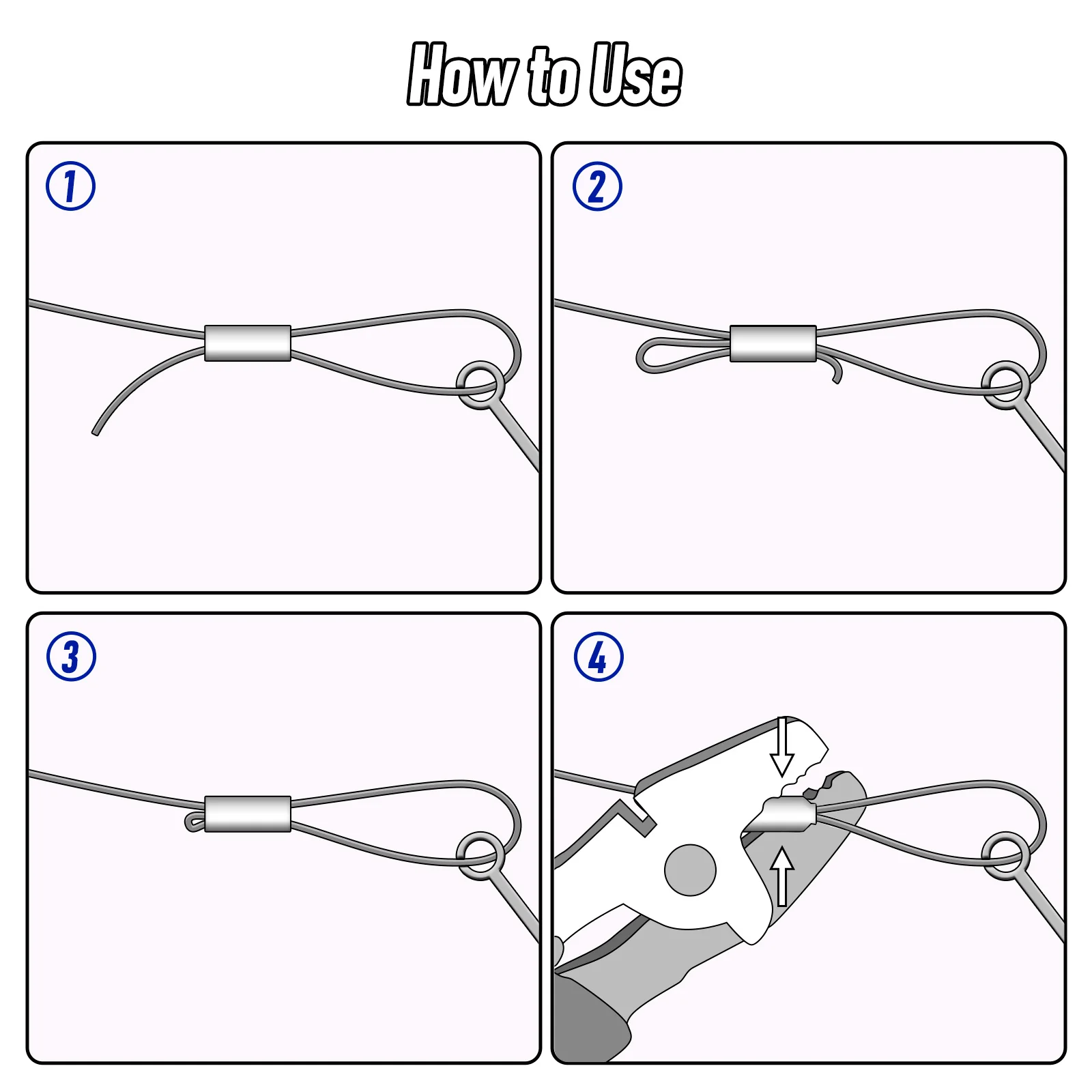 How to Use

1

2

3

4