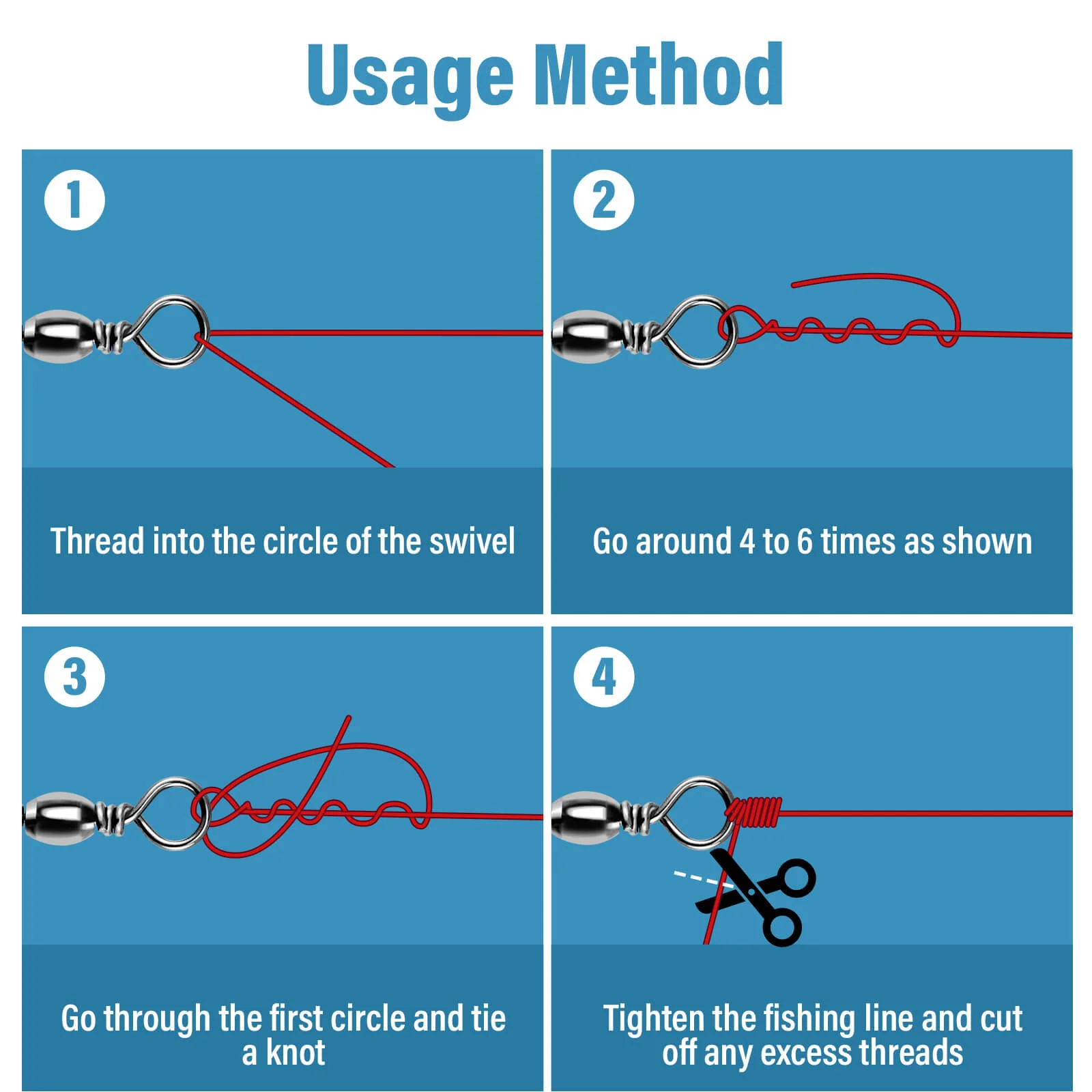 Usage Method

1

Thread into the circle of the swivel

2

Go around 4 to 6 times as shown

3

Go through the first circle and tie a knot

4

Tighten the fishing line and cut off any excess threads